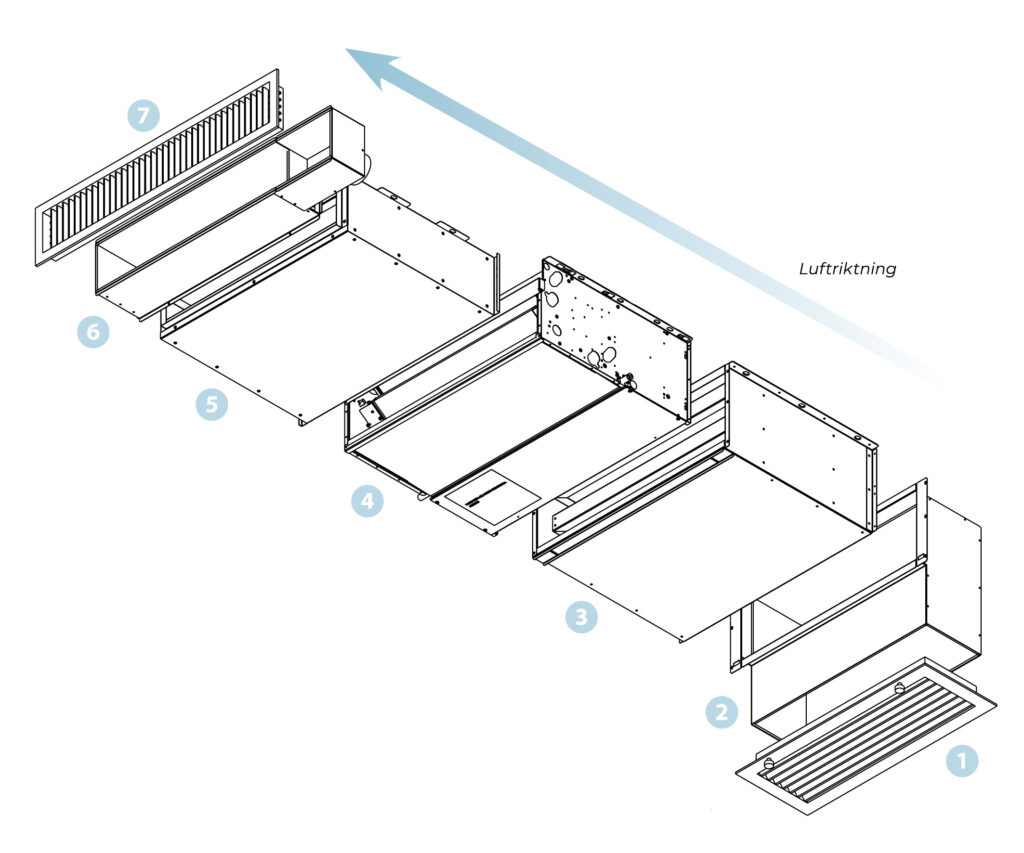 7

Luftriktning

6

5

4

3

2

1