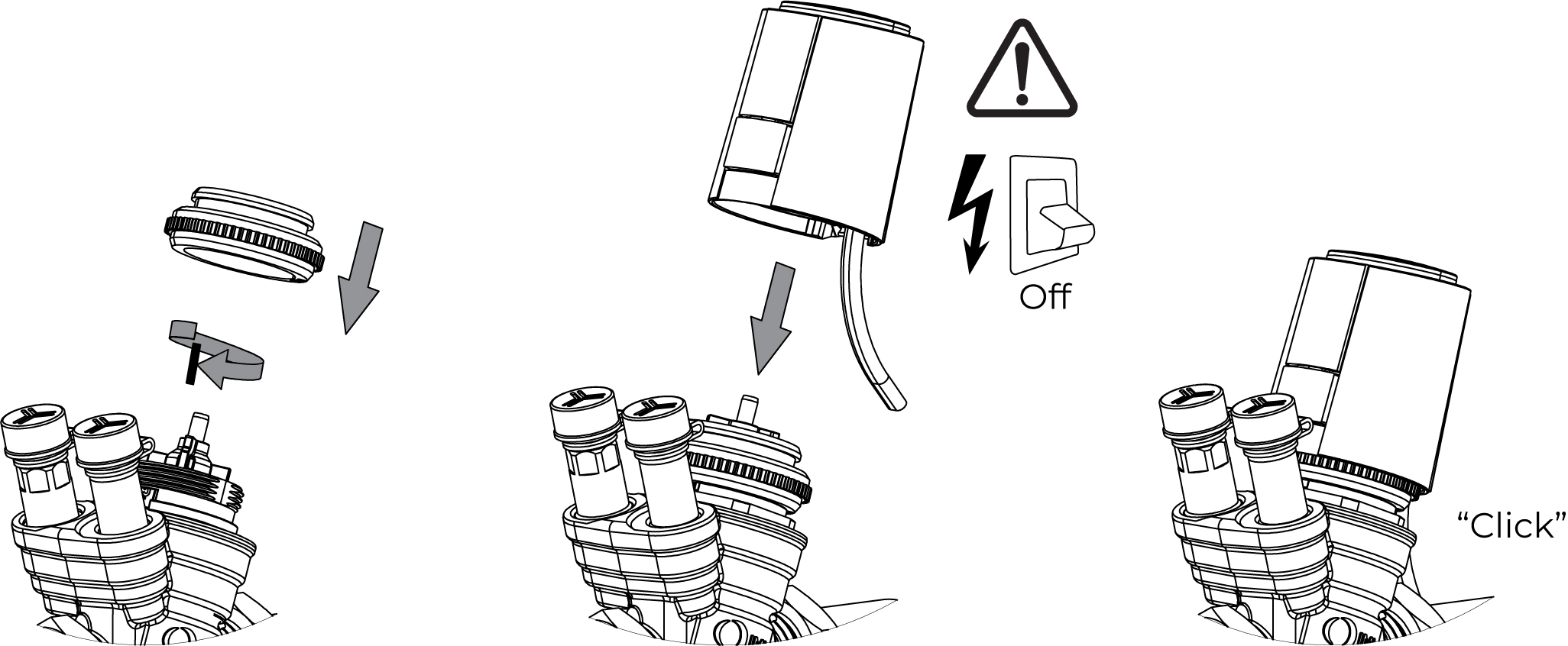 Off

“Click”