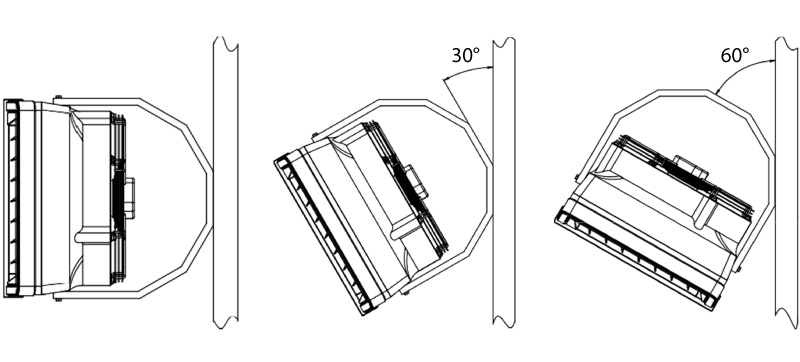 30°

60°